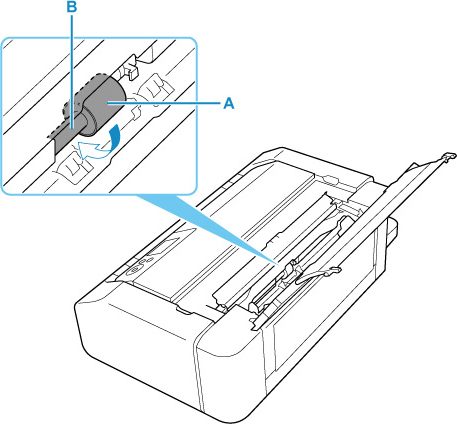 B
A